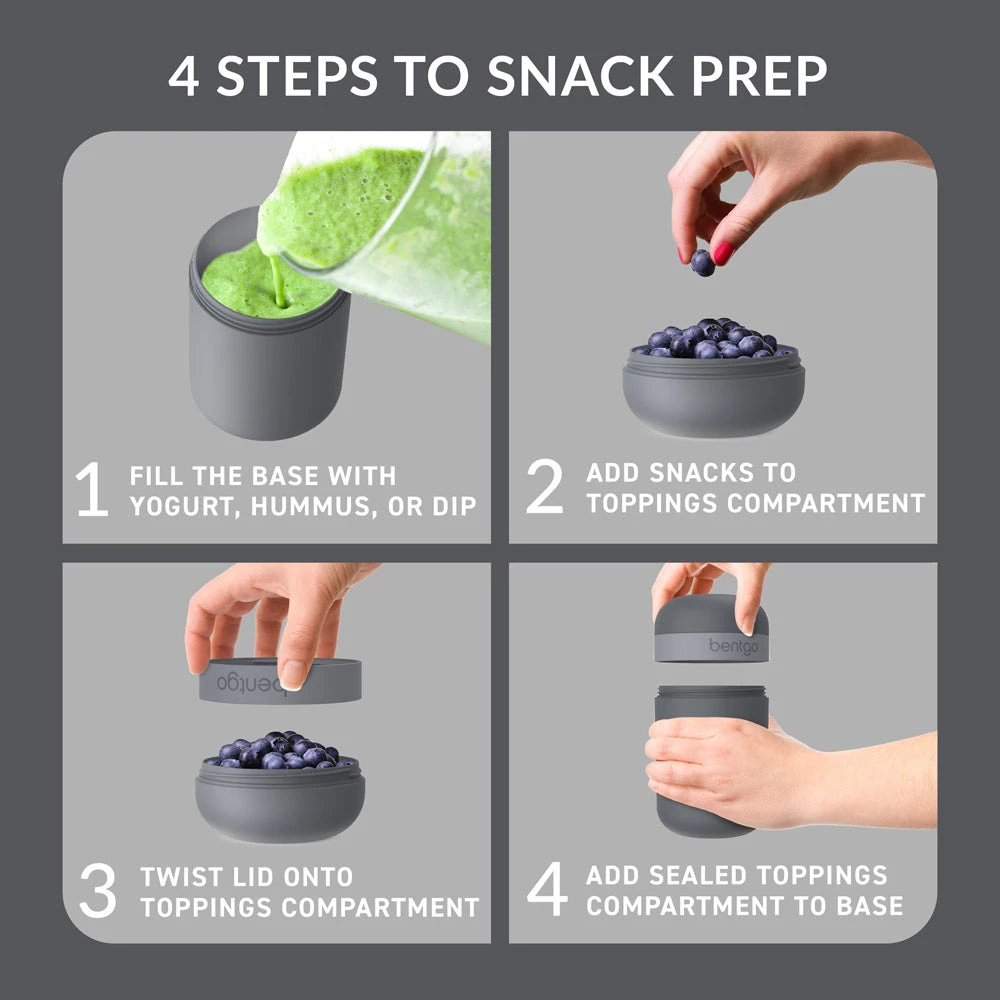 4 STEPS TO SNACK PREP

1 FILL THE BASE WITH YOGURT, HUMMUS, OR DIP

2 ADD SNACKS TO TOPPINGS COMPARTMENT

bentgo

3 TWIST LID ONTO TOPPINGS COMPARTMENT

bentgo

4 ADD SEALED TOPPINGS COMPARTMENT TO BASE